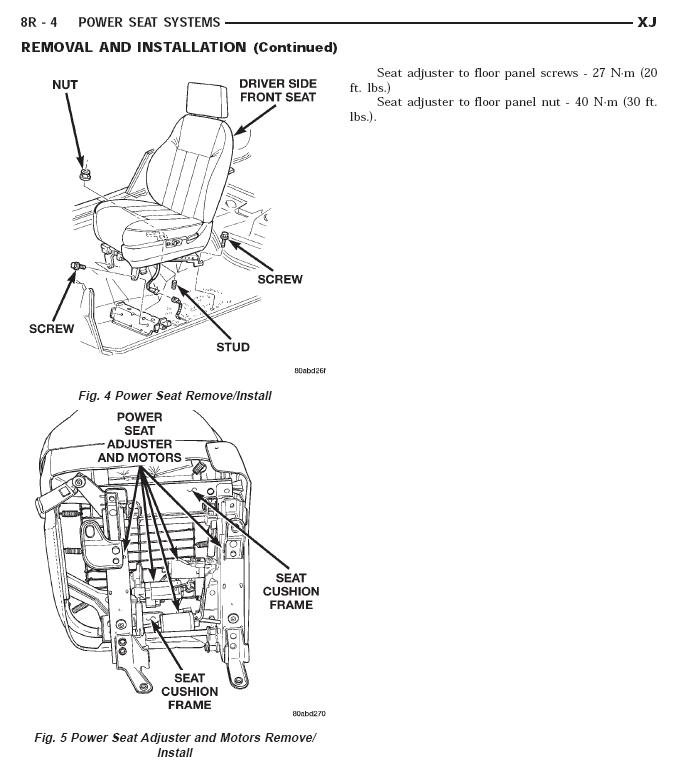 8R - 4 POWER SEAT SYSTEMS XJ

REMOVAL AND INSTALLATION (Continued)

NUT

DRIVER SIDE FRONT SEAT

SCREW

SCREW

STUD

80abd26f

Fig. 4 Power Seat Remove/Install

POWER SEAT ADJUSTER AND MOTORS

SEAT CUSHION FRAME

SEAT CUSHION FRAME

80abd270

Fig. 5 Power Seat Adjuster and Motors Remove/Install

Seat adjuster to floor panel screws - 27 N·m (20 ft. lbs.)

Seat adjuster to floor panel nut - 40 N·m (30 ft. lbs.).